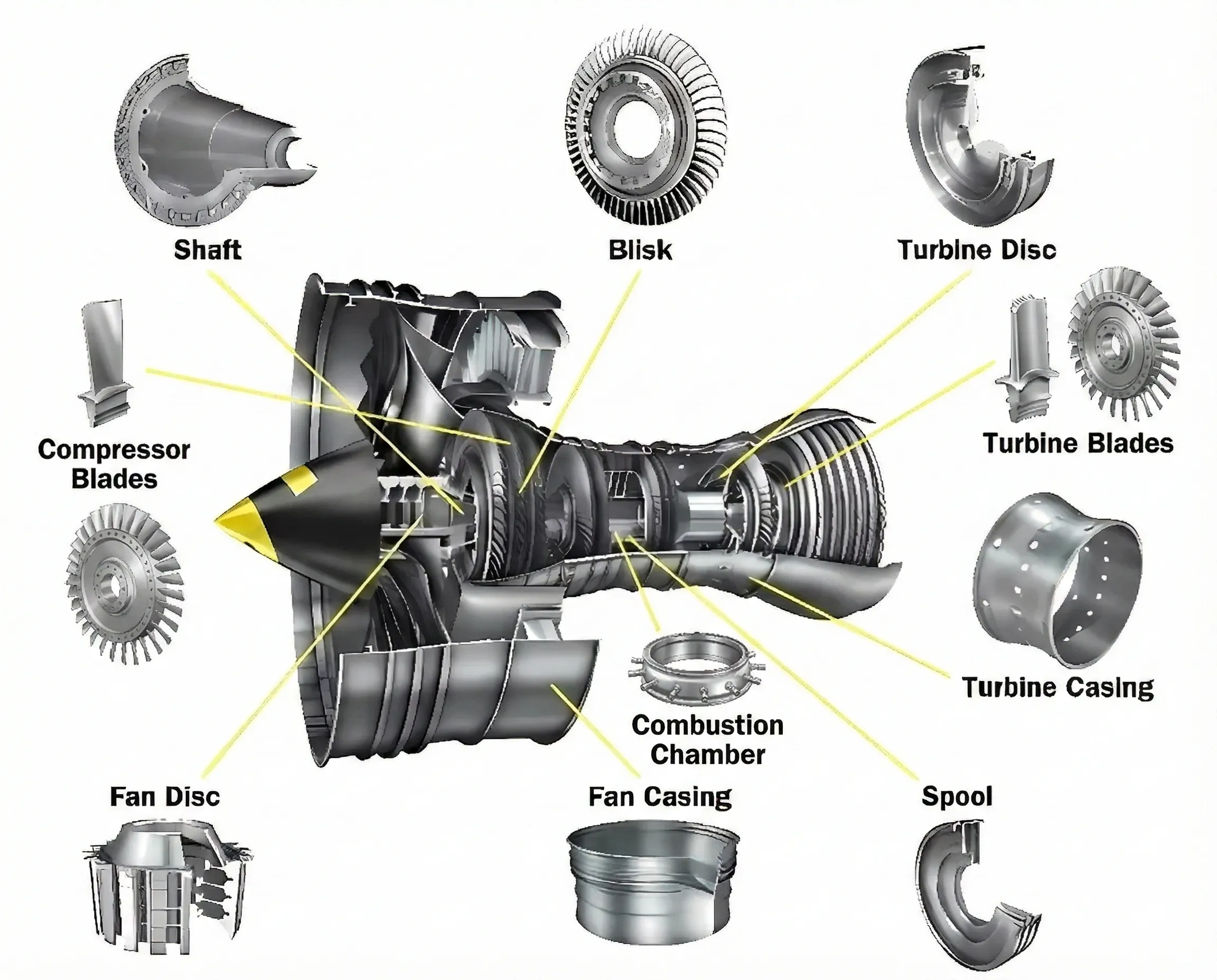 Shaft

Blisk

Turbine Disc

Compressor Blades

Turbine Blades

Turbine Casing

Combustion Chamber

Fan Disc

Fan Casing

Spool